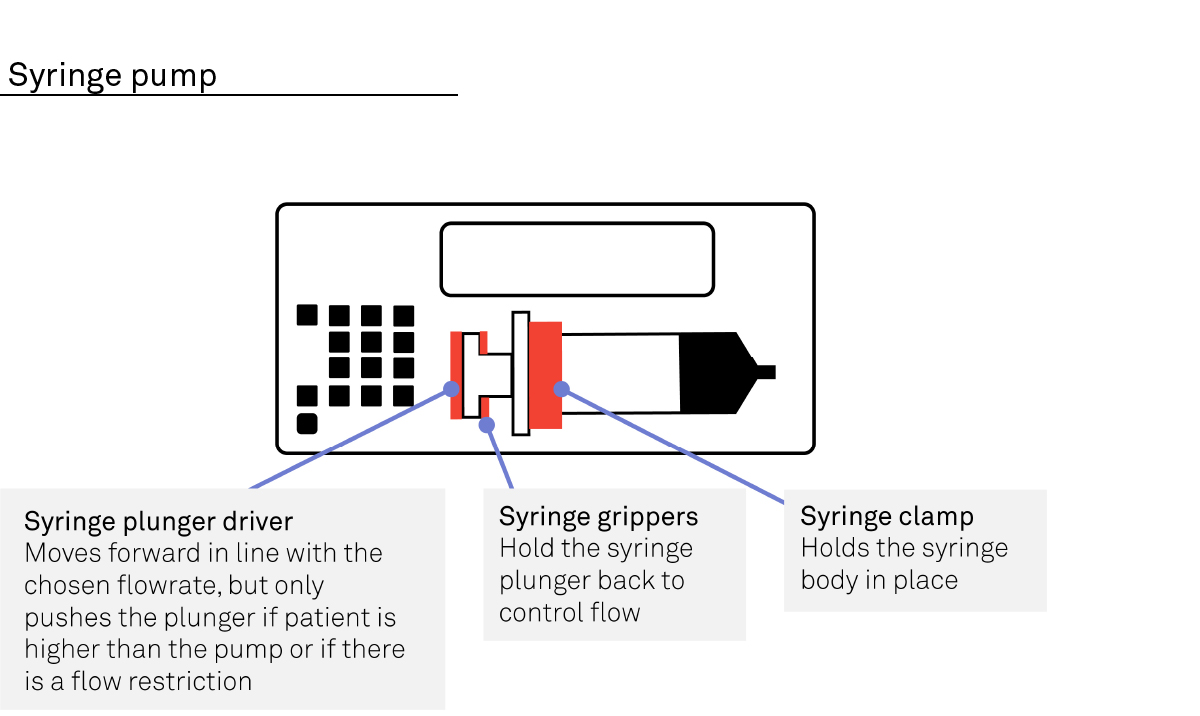 Syringe pump

Syringe plunger driver
Moves forward in line with the chosen flowrate, but only pushes the plunger if patient is higher than the pump or if there is a flow restriction

Syringe grippers
Hold the syringe plunger back to control flow

Syringe clamp
Holds the syringe body in place